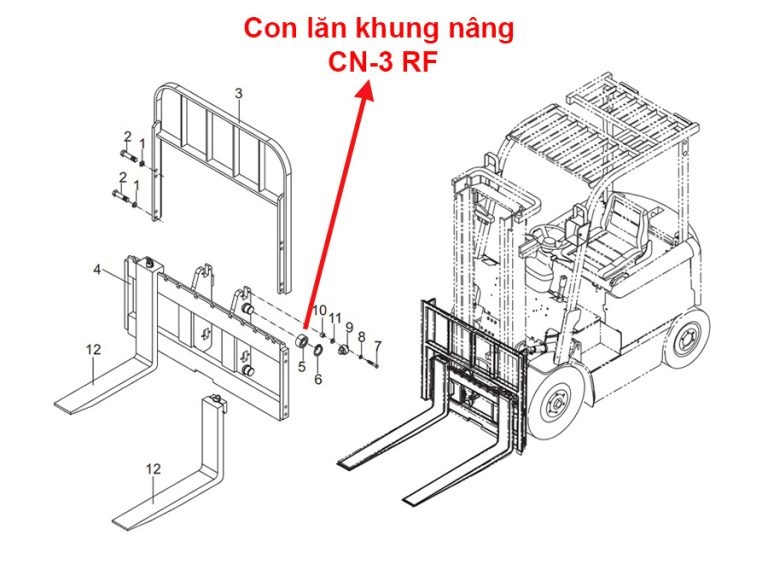 Con lăn khung nâng
CN-3 RF

3
2
1
2
1
4
10
11
9
8
7
5
6
12
12